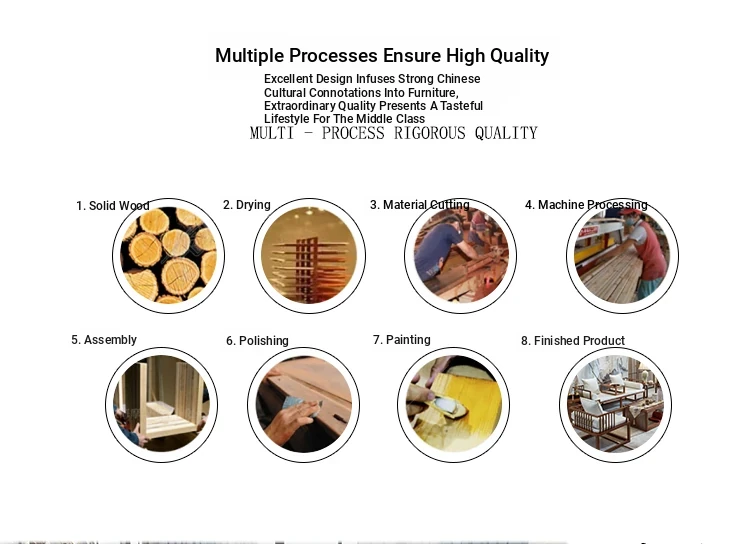 Multiple Processes Ensure High Quality

Excellent Design Infuses Strong Chinese Cultural Connotations Into Furniture, Extraordinary Quality Presents A Tasteful Lifestyle For The Middle Class

MULTI - PROCESS RIGOROUS QUALITY

1. Solid Wood

2. Drying

3. Material Cutting

4. Machine Processing

5. Assembly

6. Polishing

7. Painting

8. Finished Product