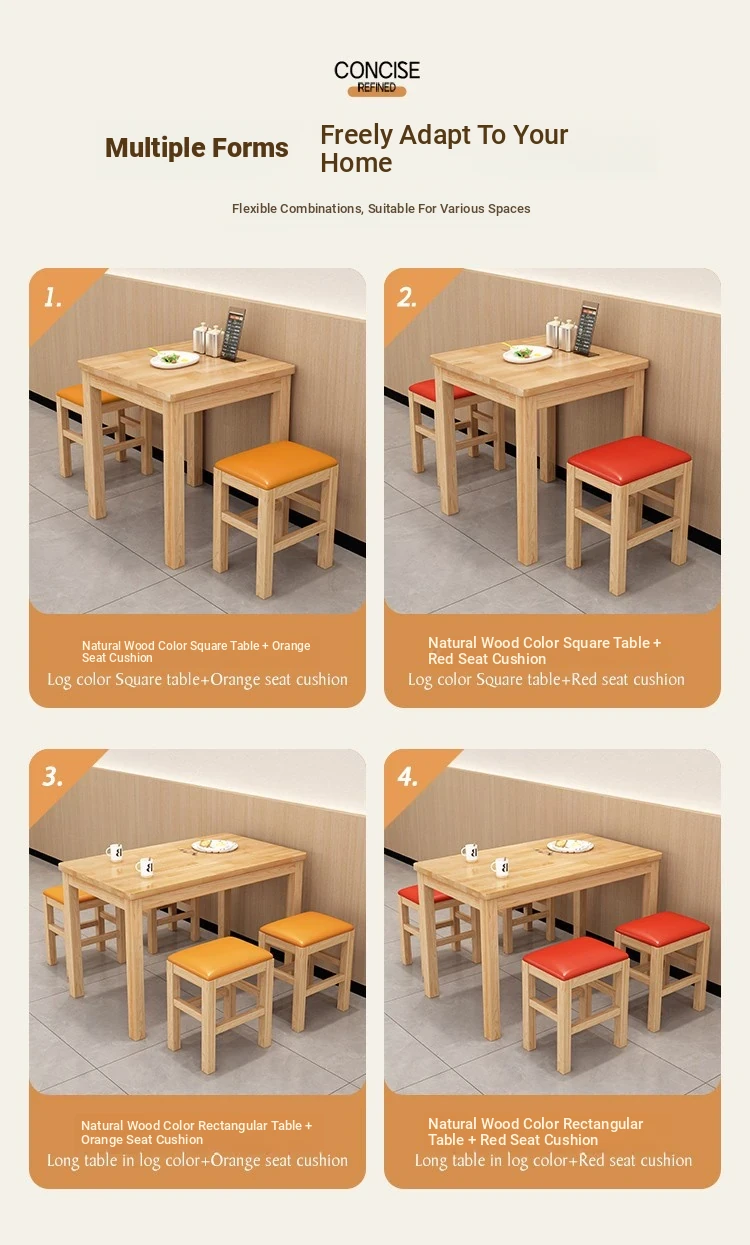 CONCISE
REFINED

Multiple Forms

Freely Adapt To Your Home

Flexible Combinations, Suitable For Various Spaces

1.

Natural Wood Color Square Table + Orange Seat Cushion
Log color Square table+Orange seat cushion

2.

Natural Wood Color Square Table + Red Seat Cushion
Log color Square table+Red seat cushion

3.

Natural Wood Color Rectangular Table + Orange Seat Cushion
Long table in log color+Orange seat cushion

4.

Natural Wood Color Rectangular Table + Red Seat Cushion
Long table in log color+Red seat cushion