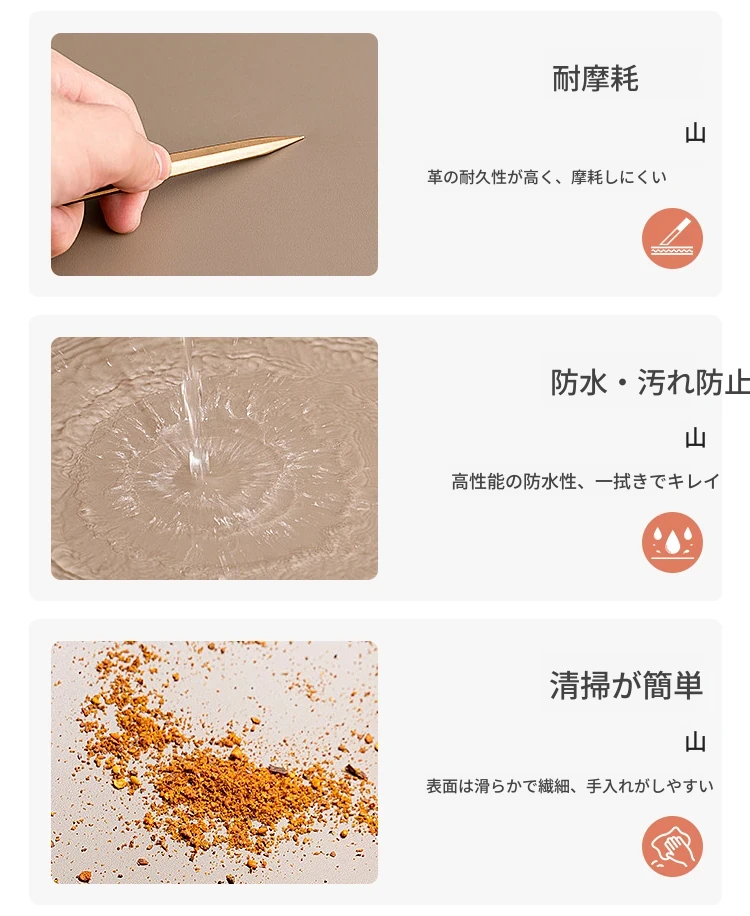 耐摩耗

山

革の耐久性が高く、摩耗しにくい

防水・汚れ防止

山

高性能の防水性、一拭きでキレイ

清掃が簡単

山

表面は滑らかで繊細、手入れがしやすい