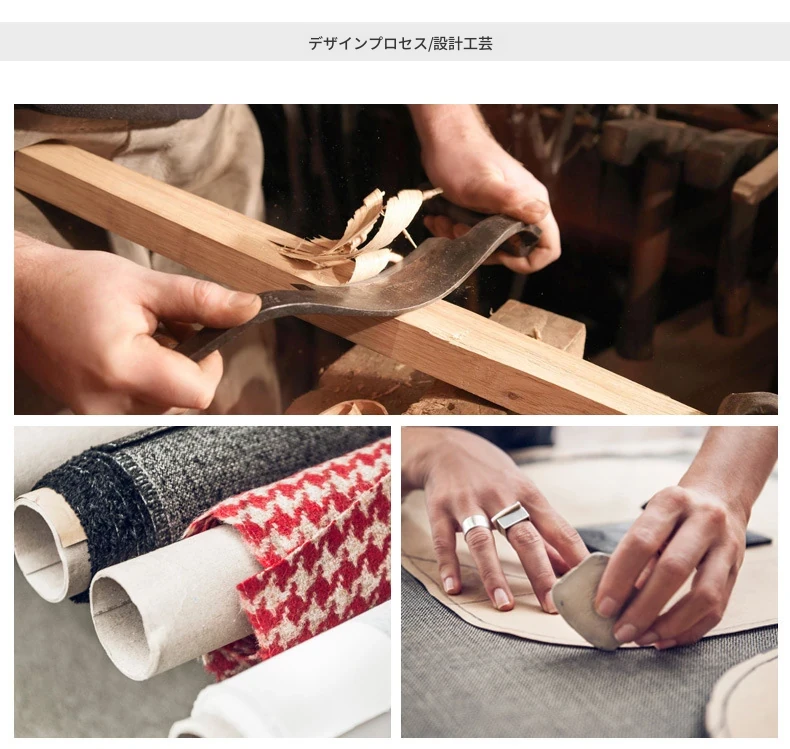 デザインプロセス/設計工芸